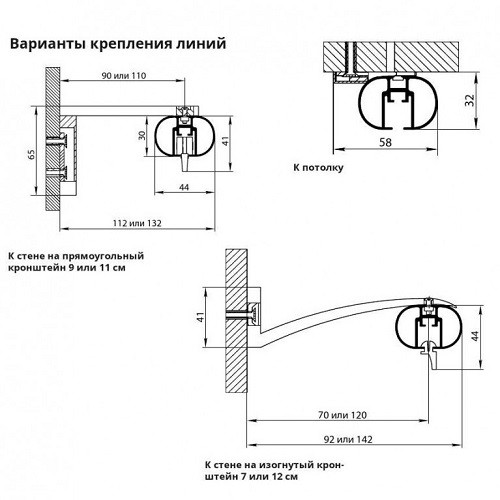 Варианты крепления линий

90 или 110

65

30

41

44

112 или 132

К стене на прямоугольный кронштейн 9 или 11 см

32

58

К потолку

41

44

70 или 120

92 или 142

К стене на изогнутый кронштейн 7 или 12 см